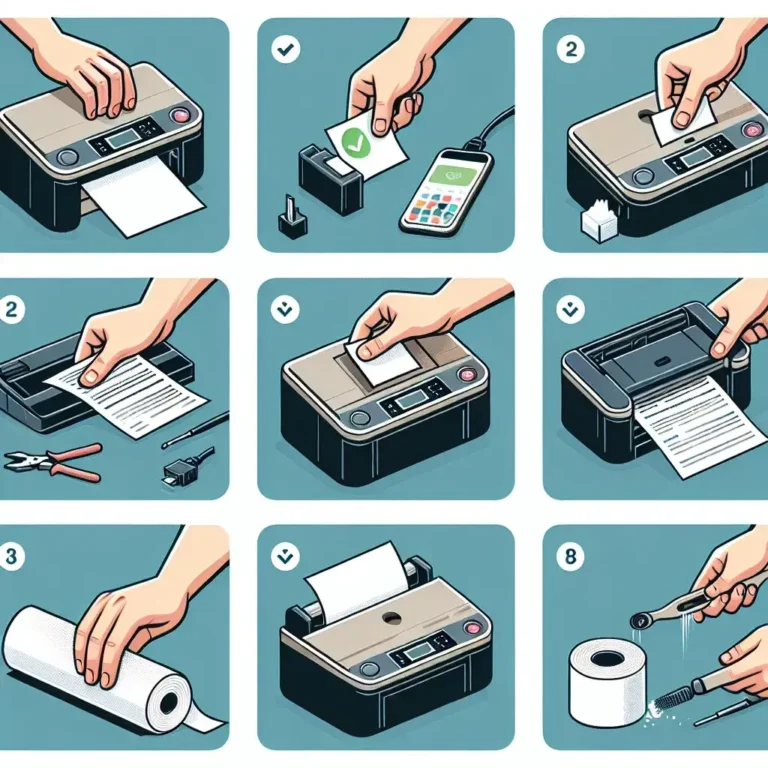 2

2

3

8